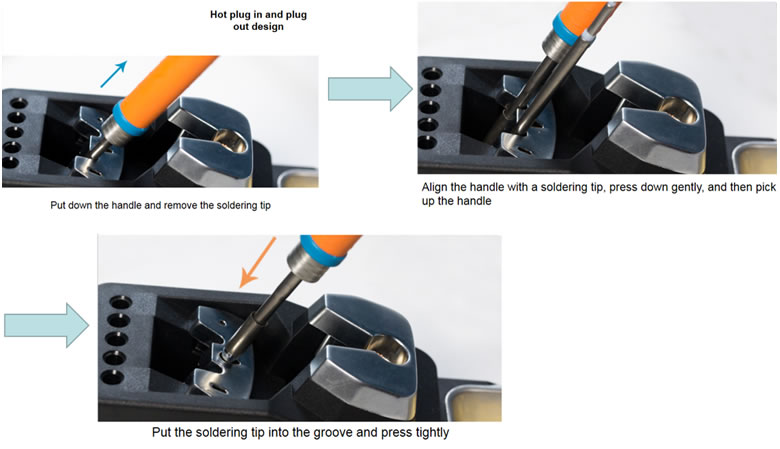 Hot plug in and plug out design

Put down the handle and remove the soldering tip

Align the handle with a soldering tip, press down gently, and then pick up the handle

Put the soldering tip into the groove and press tightly