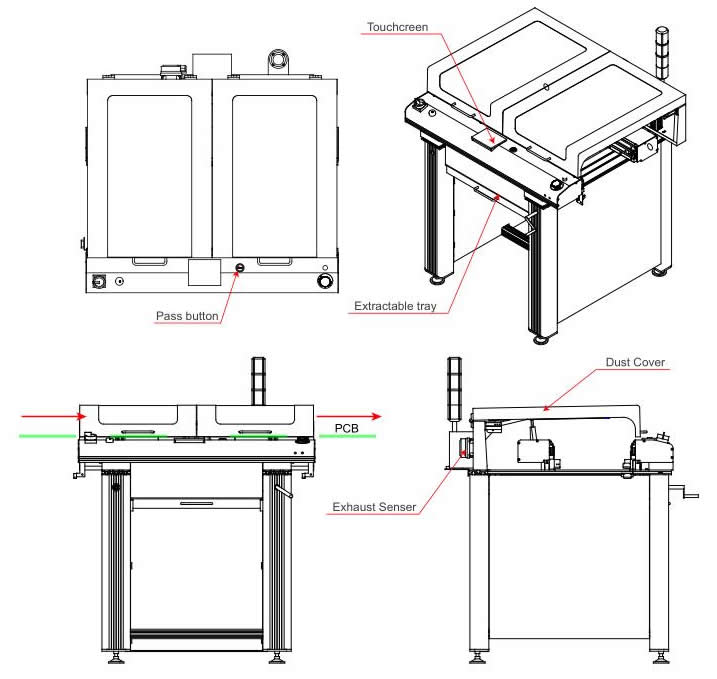 Touchcreen

Pass button

Extractable tray

Dust Cover

PCB

Exhaust Senser